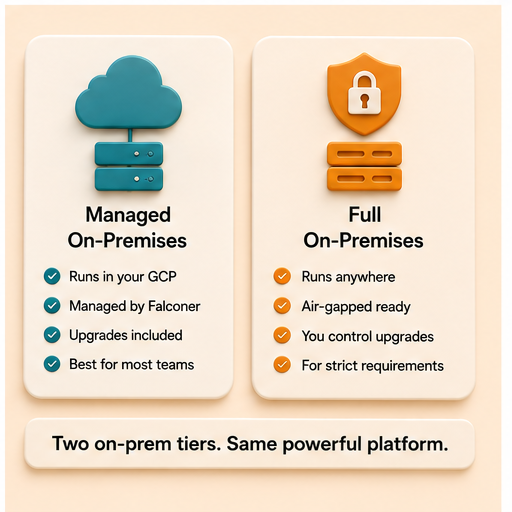 Managed On-Premises

Runs in your GCP

Managed by Falconer

Upgrades included

Best for most teams

Full On-Premises

Runs anywhere

Air-gapped ready

You control upgrades

For strict requirements

Two on-prem tiers. Same powerful platform.